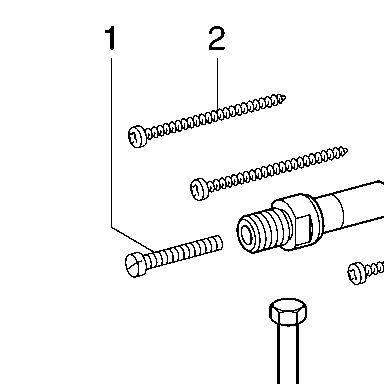 1
2