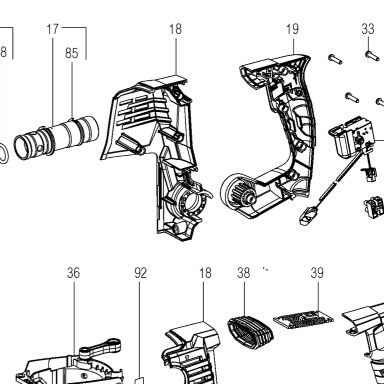 8
17
85
18
19
33
36
92
18
38
39