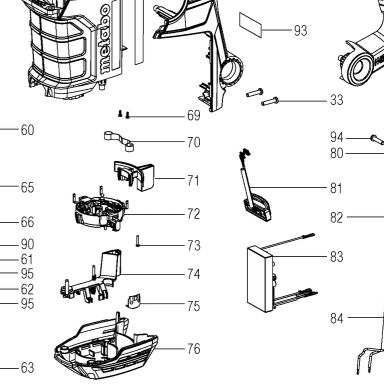 metabo
93
33
69
60
70
94
80
71
65
81
72
66
82
90
73
61
83
95
74
62
95
75
84
76
63