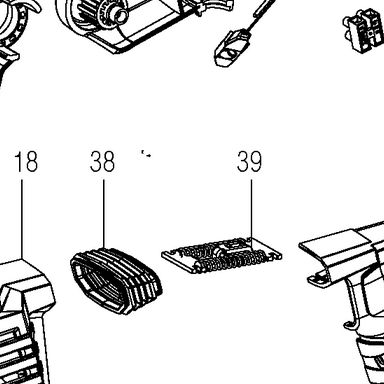 18

38

39