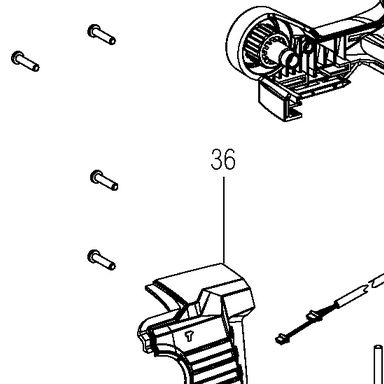 36