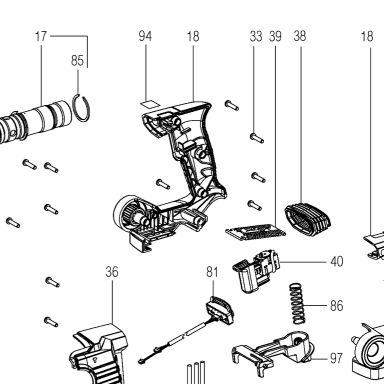 17
85
94
18
33
39
38
18
40
36
81
86
97