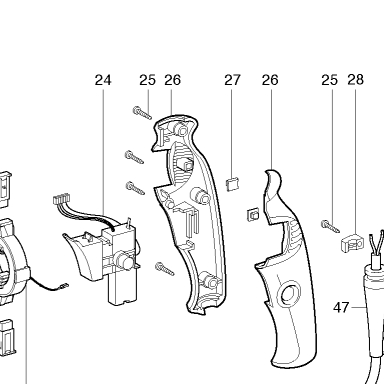 24 25 26 27 26 25 28

47