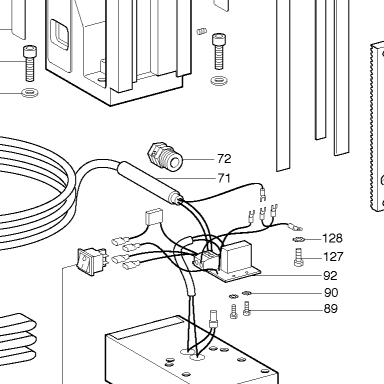 72
71
128
127
92
90
89