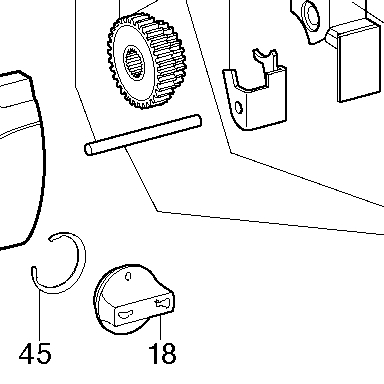 45
18