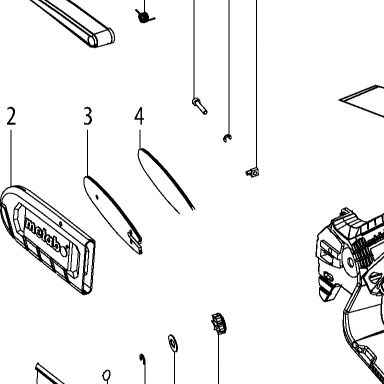 2
3
4
metabo