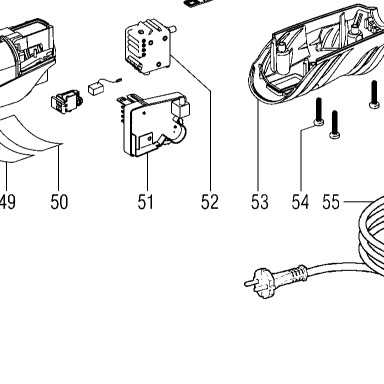 49 50 51 52 53 54 55