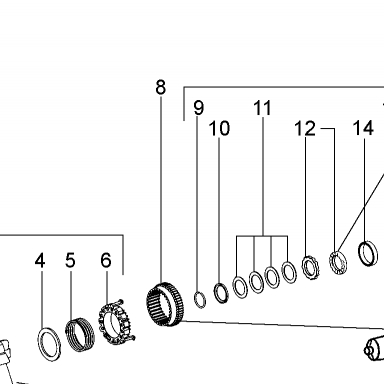 8
9
10
11
12
14
4
5
6