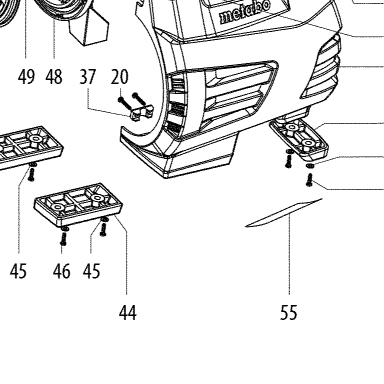 metabo

49 48 37 20

45 46 45

44

55