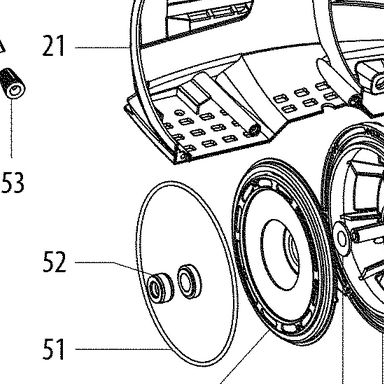 21

53

52

51