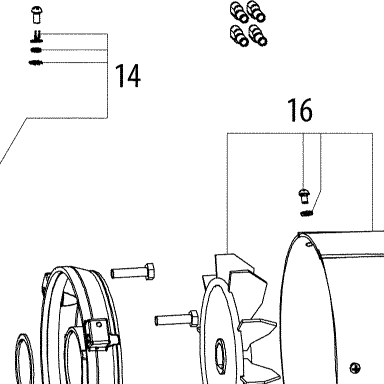 14

16