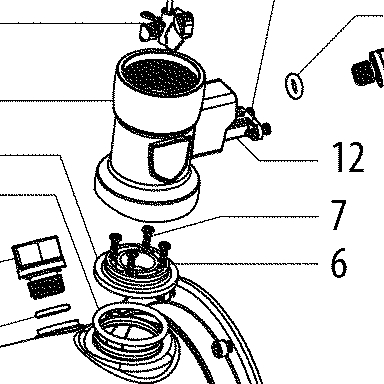 12
7
6