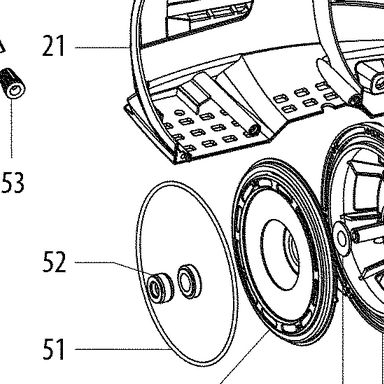 21

53

52

51