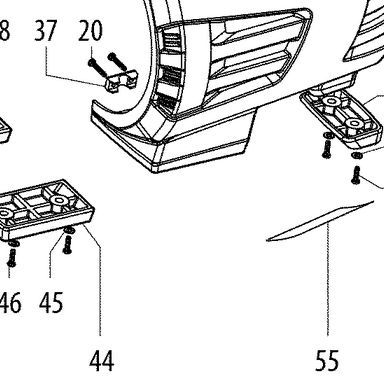 8 37 20

46 45

44

55