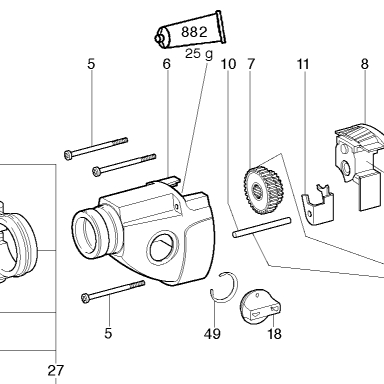 882
25 g
5
6
10
7
11
8
5
49
18
27