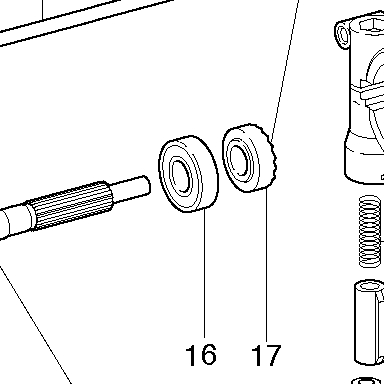 16
17