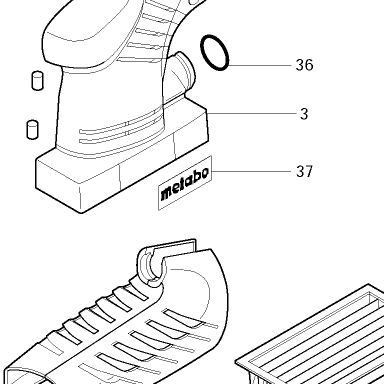 36

3

metabo

37