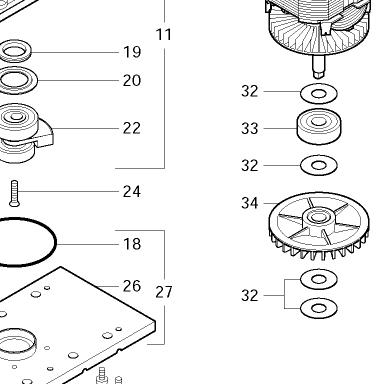 11
19
20
22
24
18
26
27
32
33
32
34
32