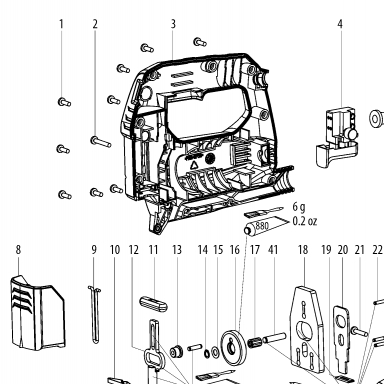 1
2
3
4
6 g
0.2 oz
880
8
9
10
12
11
13
14
15
16
17
41
18
19
20
21
22