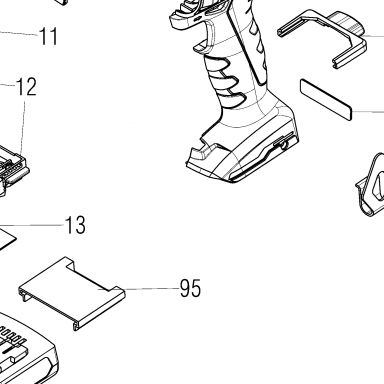 11
12
13
95