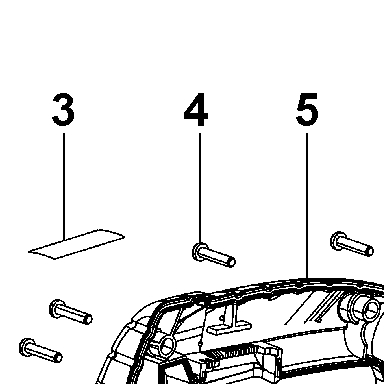 3
4
5