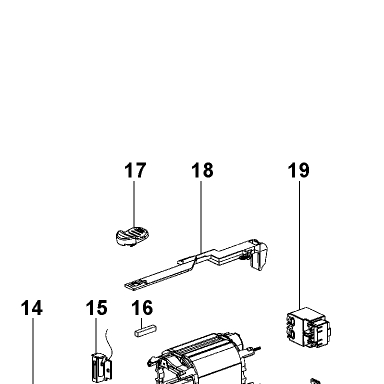 17
18
19
14
15
16