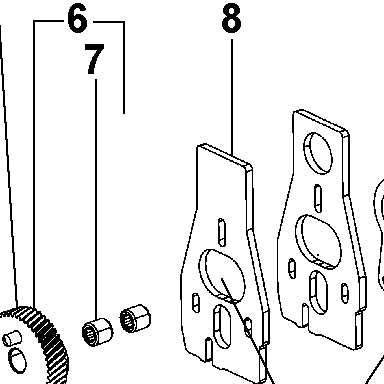 6
7
8