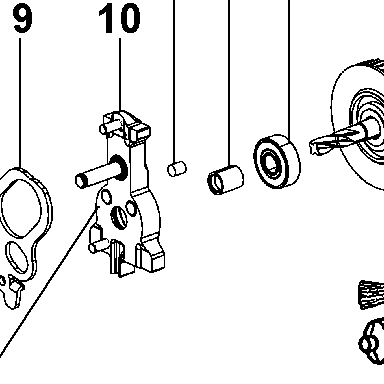 9
10