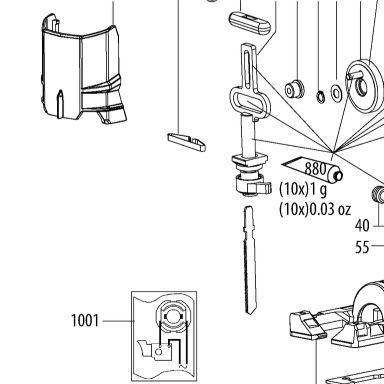 880

(10x)1 g

(10x)0.03 oz

40

55

1001