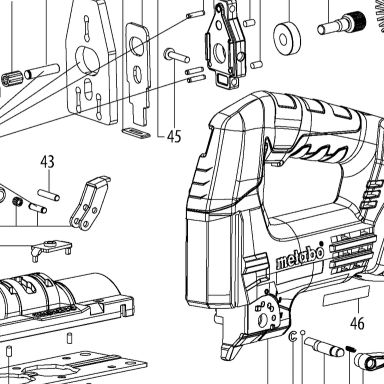 45
43
metabo
46