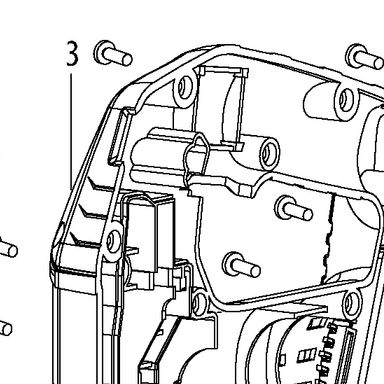 3