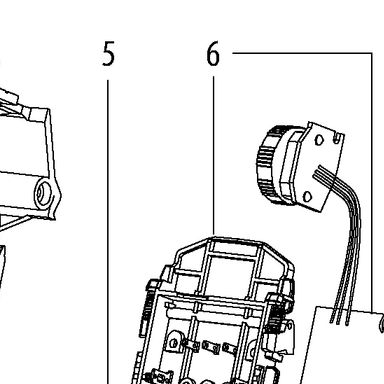 5

6