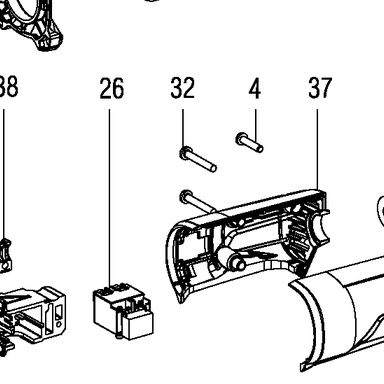 38
26
32
4
37