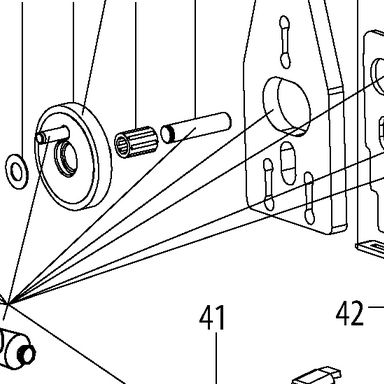 41
42