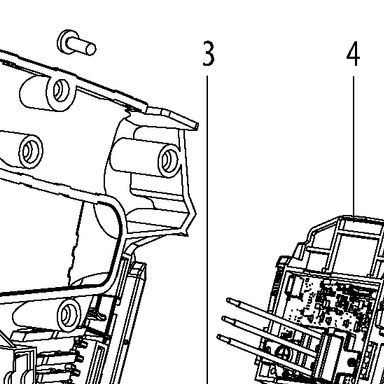 3
4