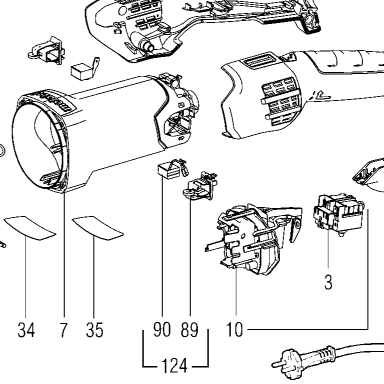 3

34 7 35 90 89 10

124