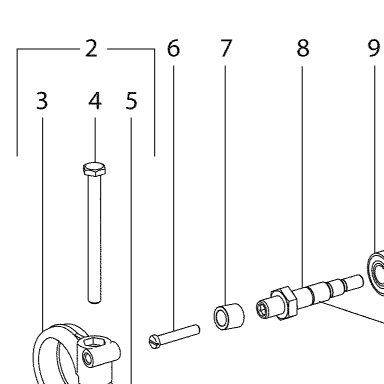 2
6
7
8
9
3
4
5