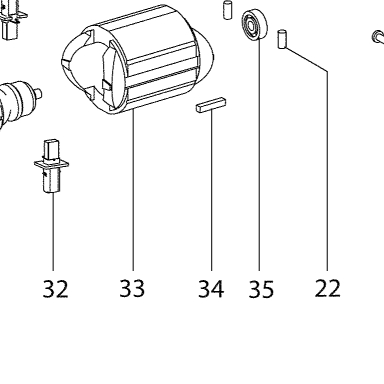 32 33 34 35 22