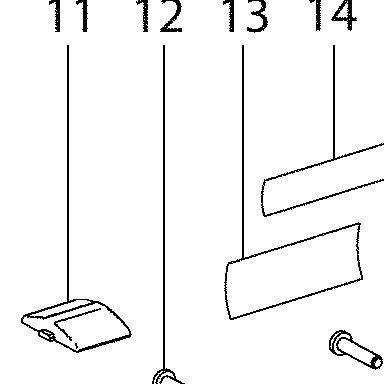 11 12 13 14