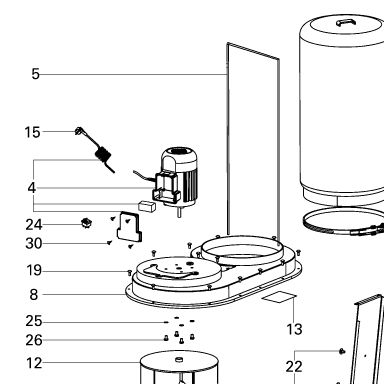 5

15

4

24

30

19

8

25

26

12

13

22