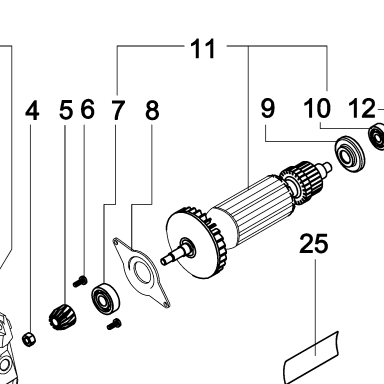 11
4
5
6
7
8
9
10
12
25