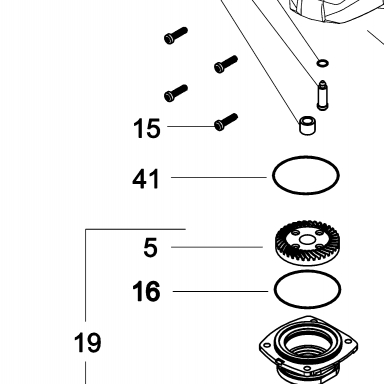 15

41

5

16

19