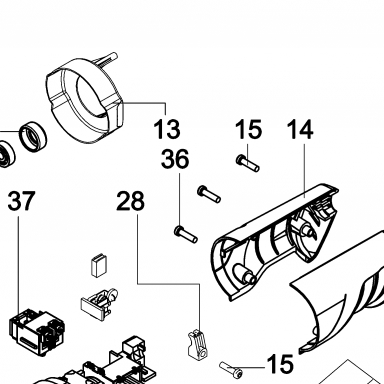 13
15
14
36
37
28
15