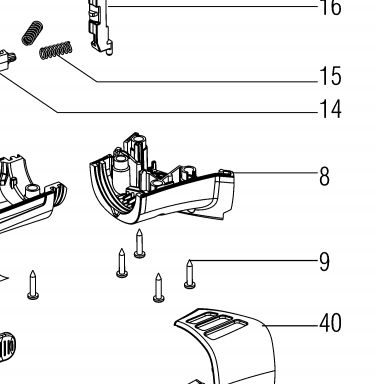 16
15
14
8
9
40