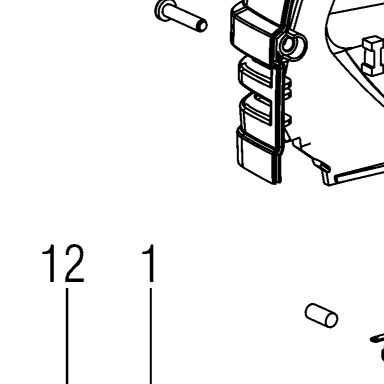 12 1