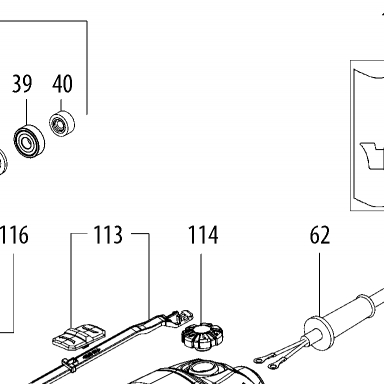 39
40
116
113
114
62