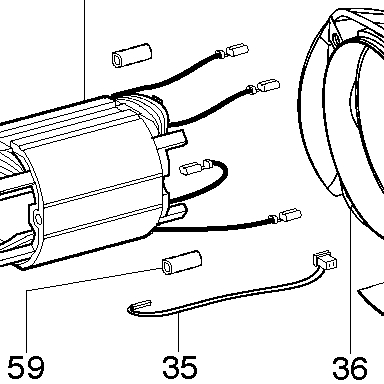 59
35
36