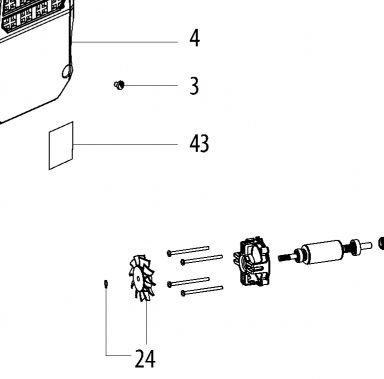 4
3
43
24