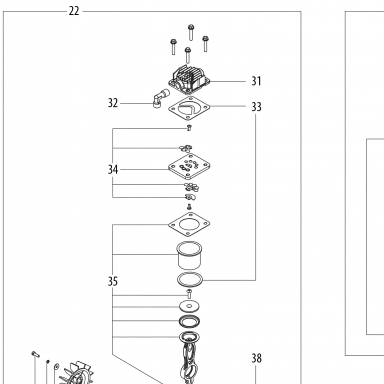 22

31

32

33

34

35

38