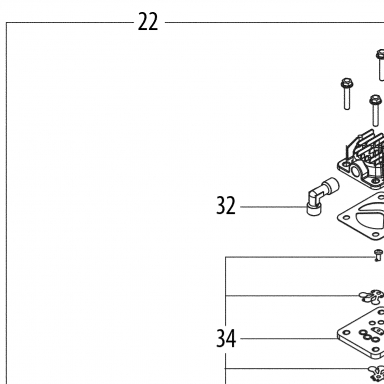 22

32

34